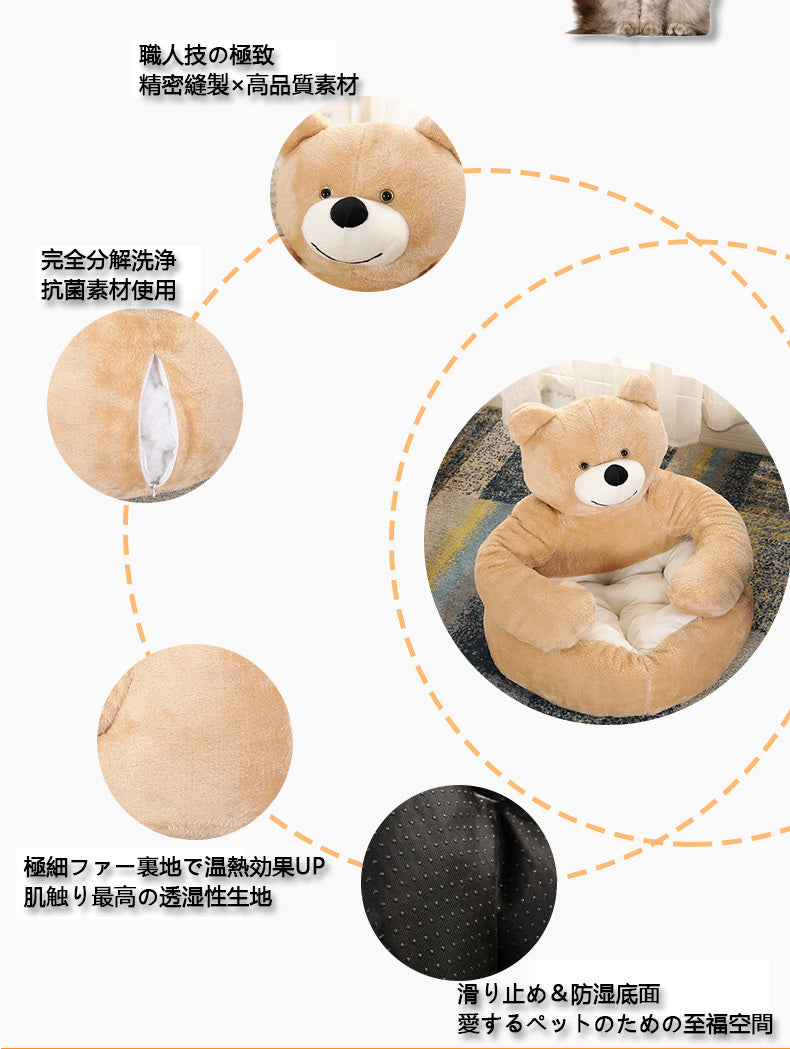 職人技の極致
精密縫製×高品質素材

完全分解洗浄
抗菌素材使用

極細ファー裏地で温熱効果UP
肌触り最高の透湿性生地

滑り止め＆防湿底面
愛するペットのための至福空間