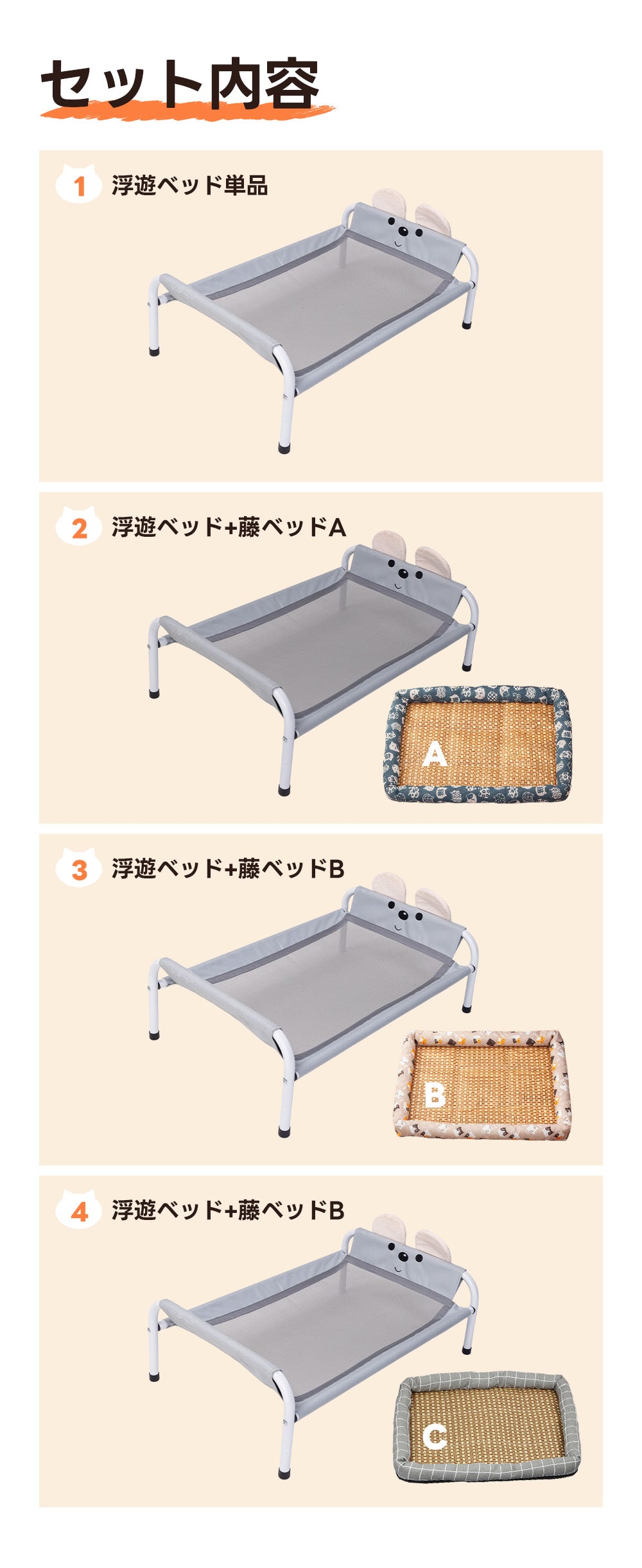 セット内容

1 浮遊ベッド単品

2 浮遊ベッド+藤ベッドA

A

3 浮遊ベッド+藤ベッドB

B

4 浮遊ベッド+藤ベッドB

C