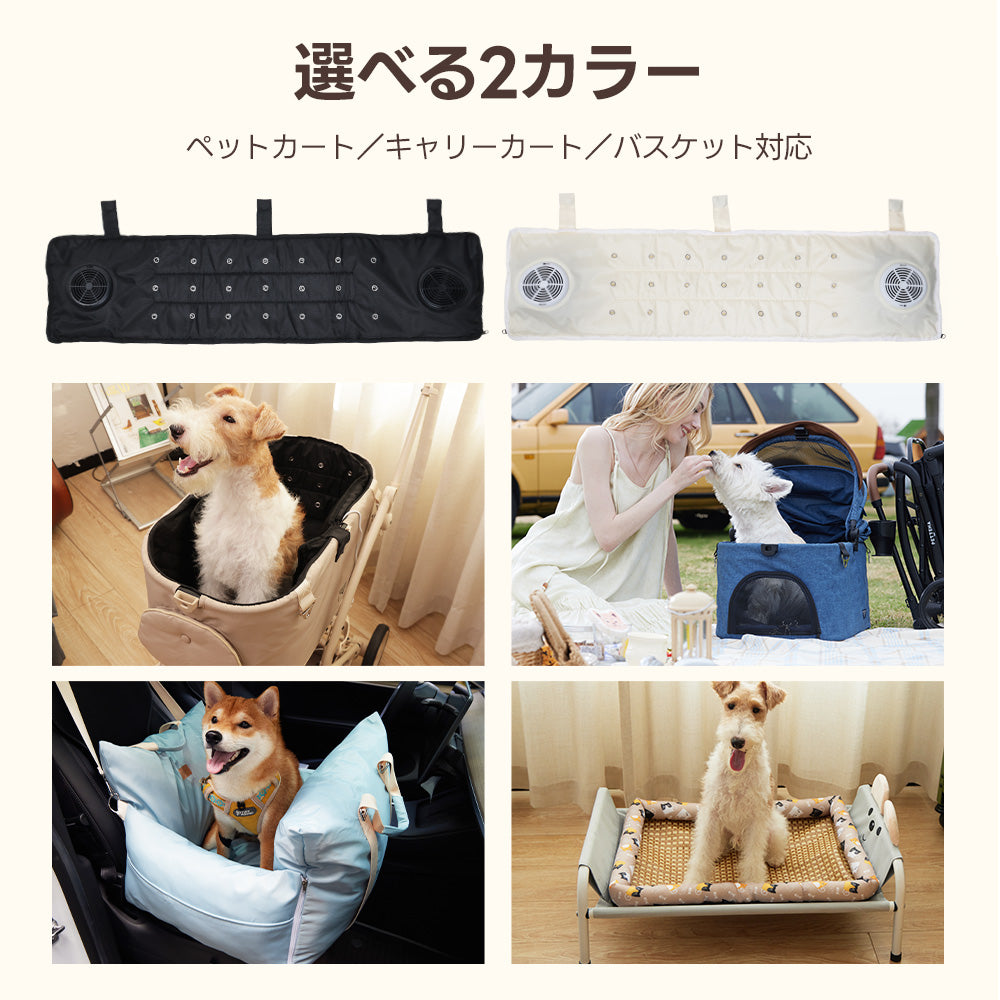 選べる2カラー

ペットカート／キャリーカート／バスケット対応