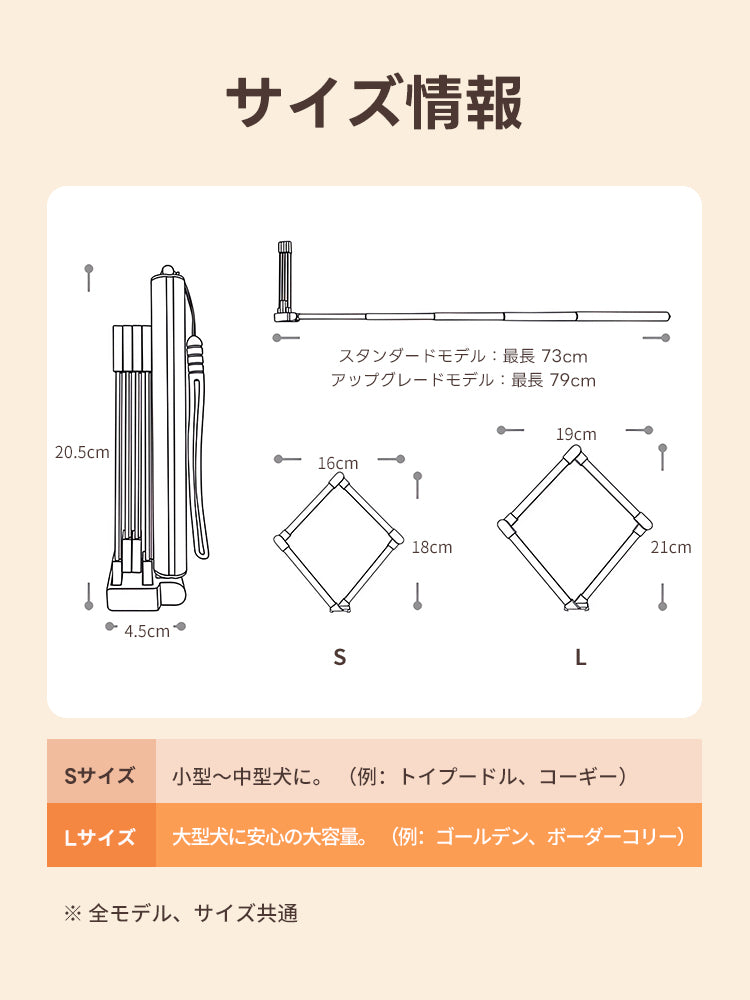 サイズ情報

20.5cm

4.5cm

スタンダードモデル：最長 73cm
アップグレードモデル：最長 79cm

16cm

18cm

S

19cm

21cm

L

| Sサイズ | 小型〜中型犬に。（例：トイプードル、コーギー） |
|---|---|
| Lサイズ | 大型犬に安心の大容量。（例：ゴールデン、ボーダーコリー） |

※ 全モデル、サイズ共通