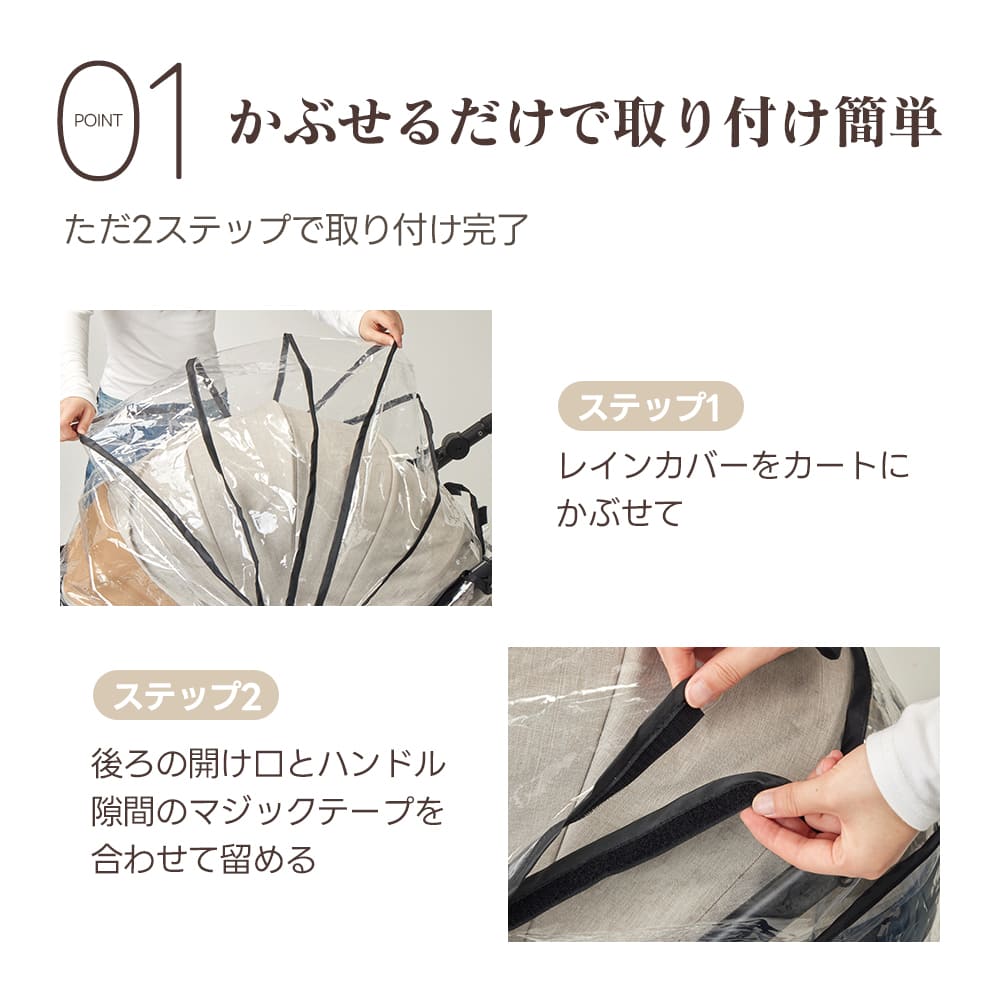 POINT 01 かぶせるだけで取り付け簡単

ただ2ステップで取り付け完了

ステップ1

レインカバーをカートにかぶせて

ステップ2

後ろの開け口とハンドル隙間のマジックテープを合わせて留める