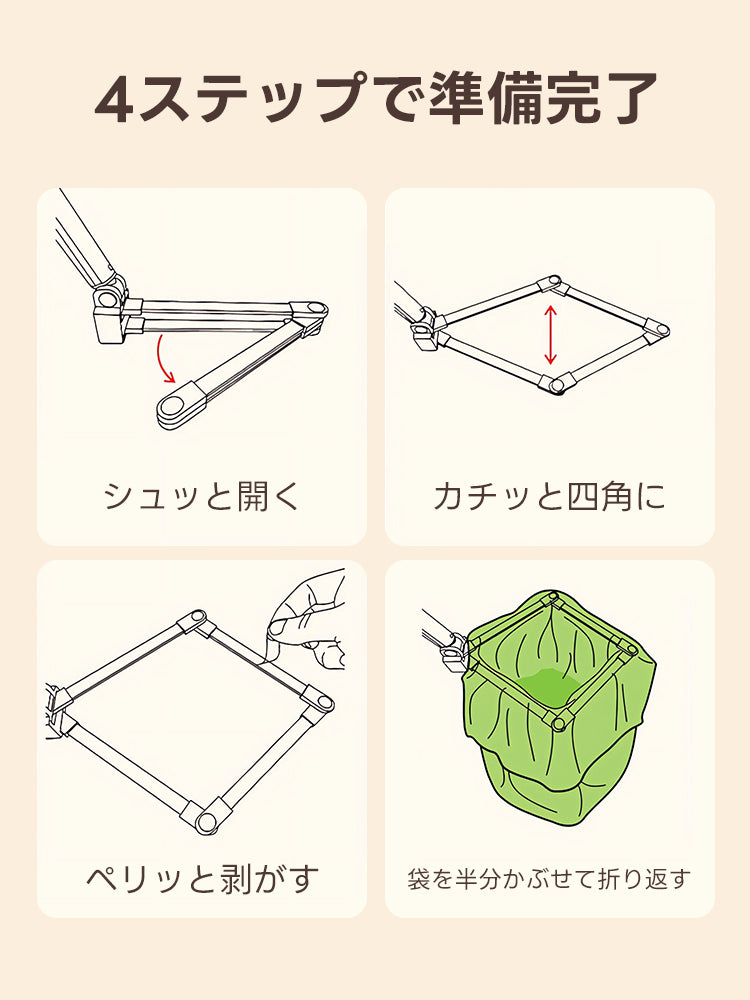 4ステップで準備完了

シュッと開く

カチッと四角に

ペリッと剥がす

袋を半分かぶせて折り返す