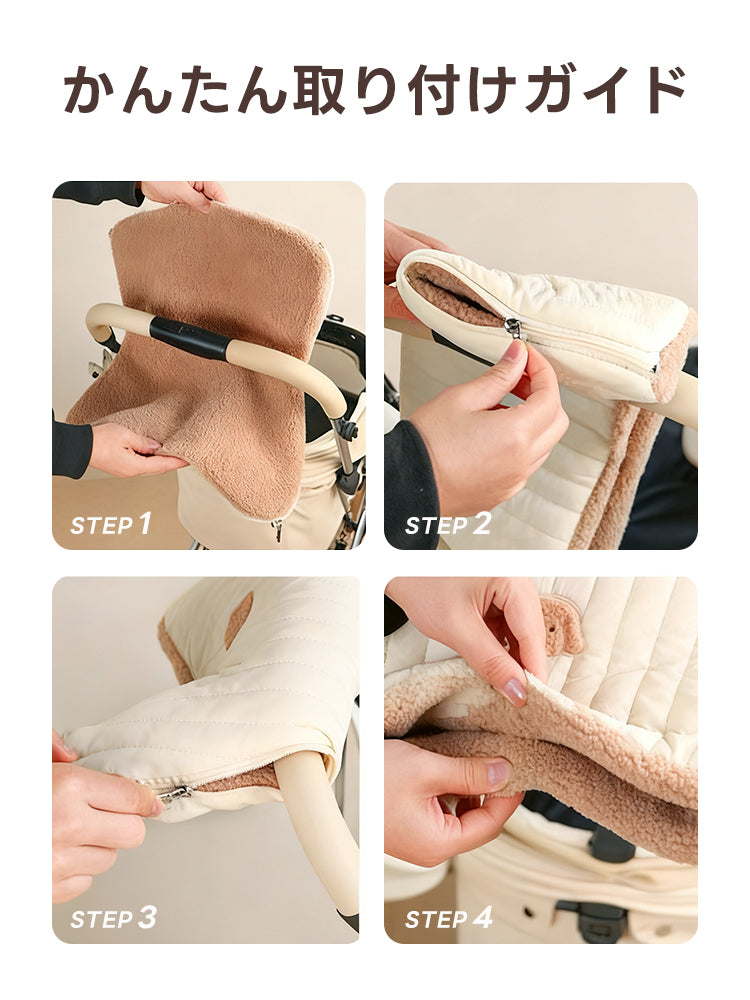 かんたん取り付けガイド

STEP 1

STEP 2

STEP 3

STEP 4