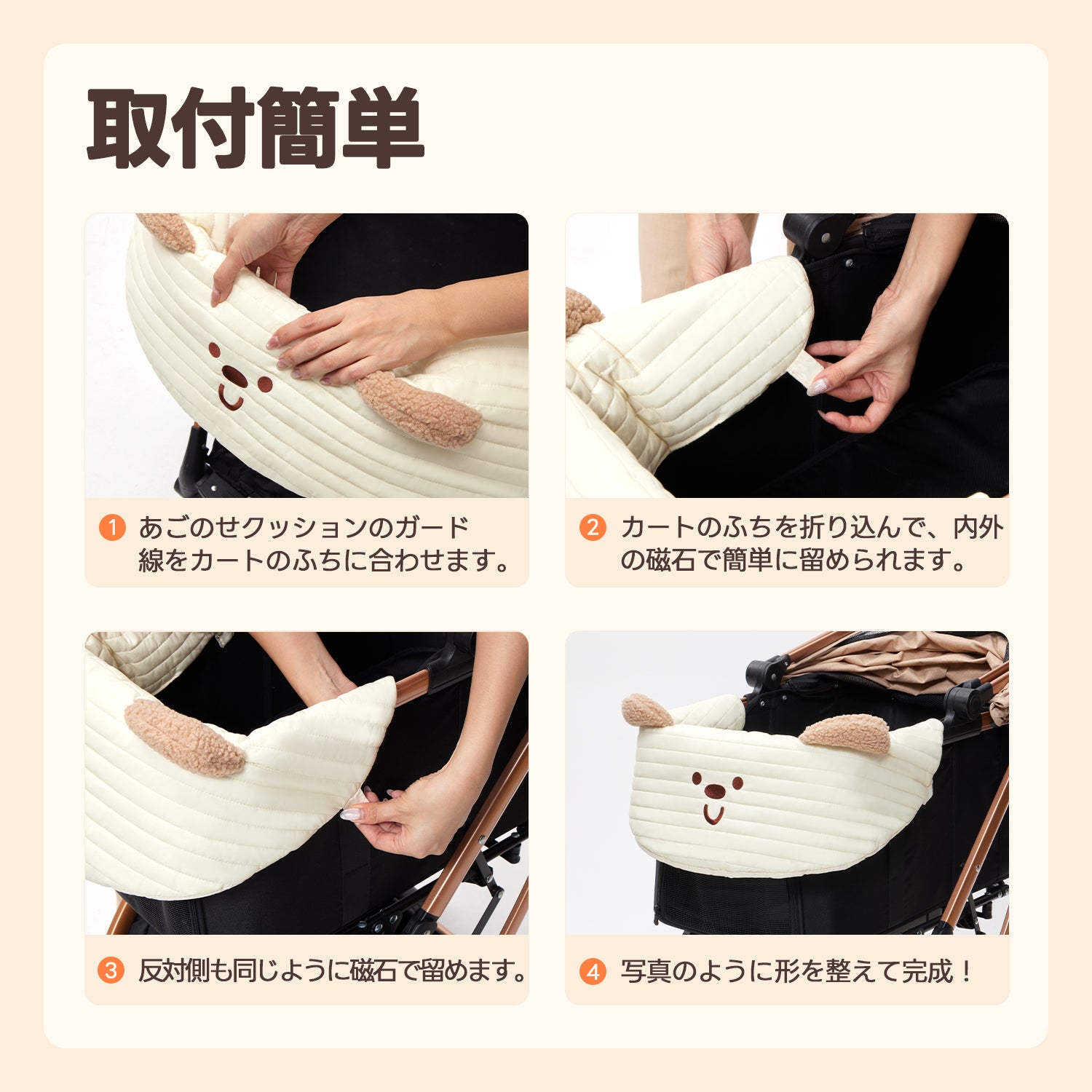 取付簡単

1 あごのせクッションのガード線をカートのふちに合わせます。

2 カートのふちを折り込んで、内外の磁石で簡単に留められます。

3 反対側も同じように磁石で留めます。

4 写真のように形を整えて完成！