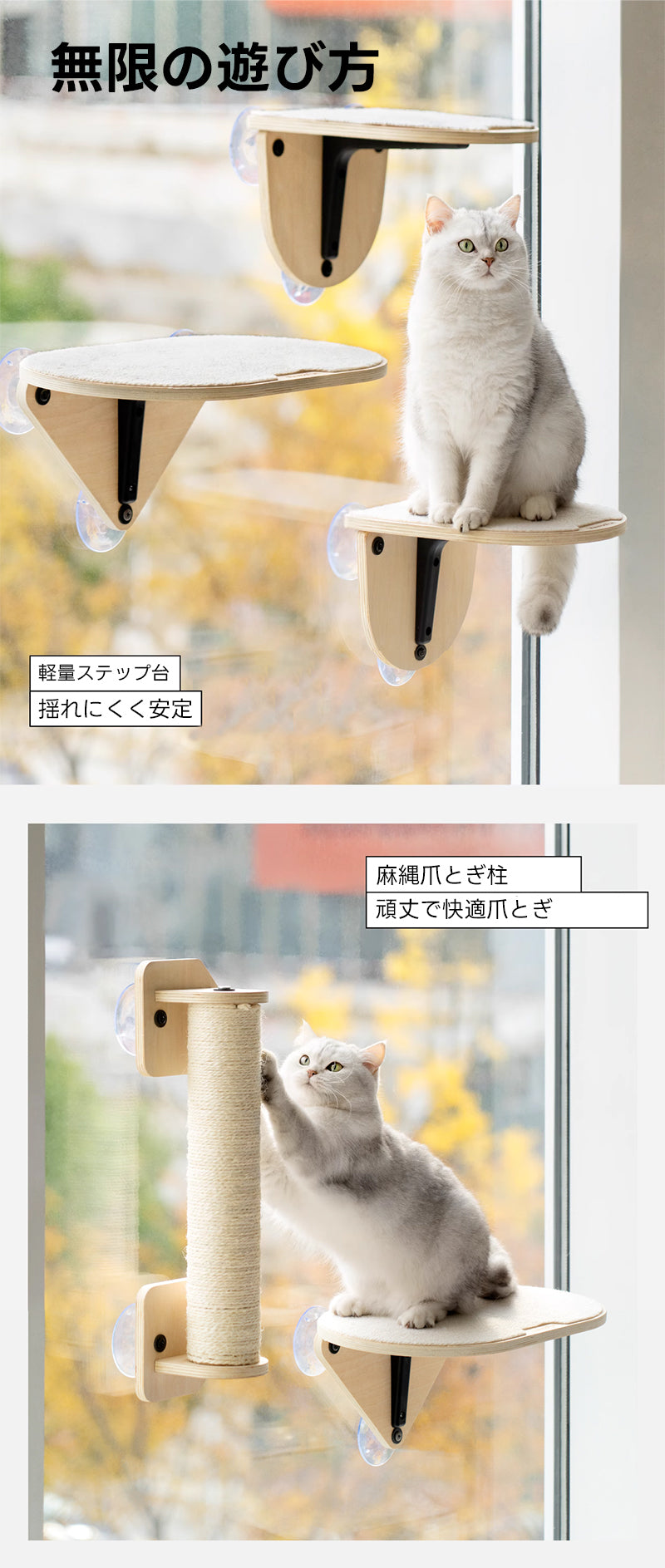 無限の遊び方

軽量ステップ台
揺れにくく安定

麻縄爪とぎ柱
頑丈で快適爪とぎ