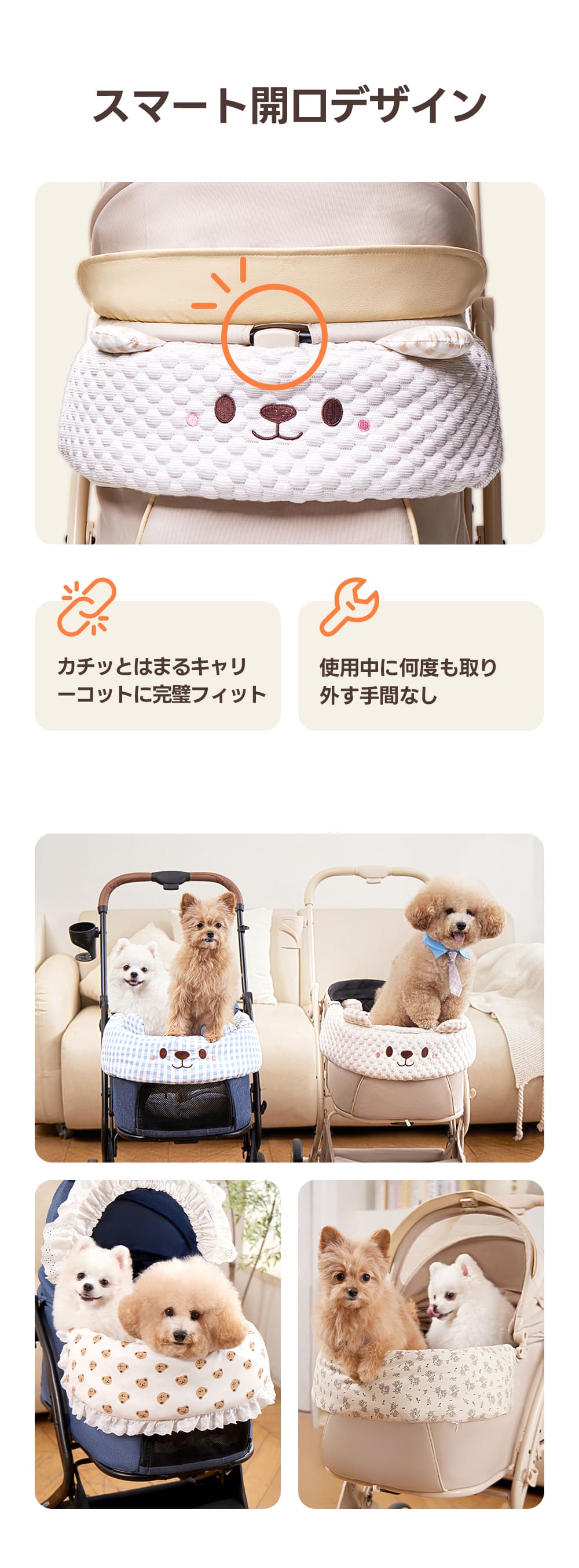 スマート開口デザイン

カチッとはまるキャリーコットに完璧フィット

使用中に何度も取り外す手間なし