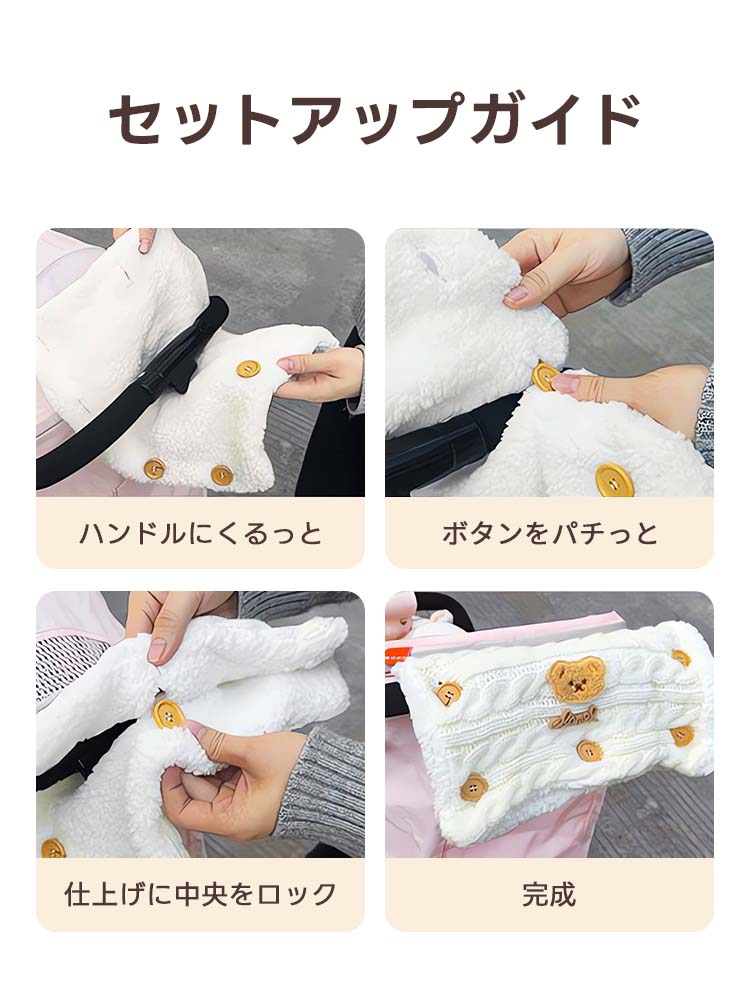 セットアップガイド

ハンドルにくるっと

ボタンをパチっと

仕上げに中央をロック

完成