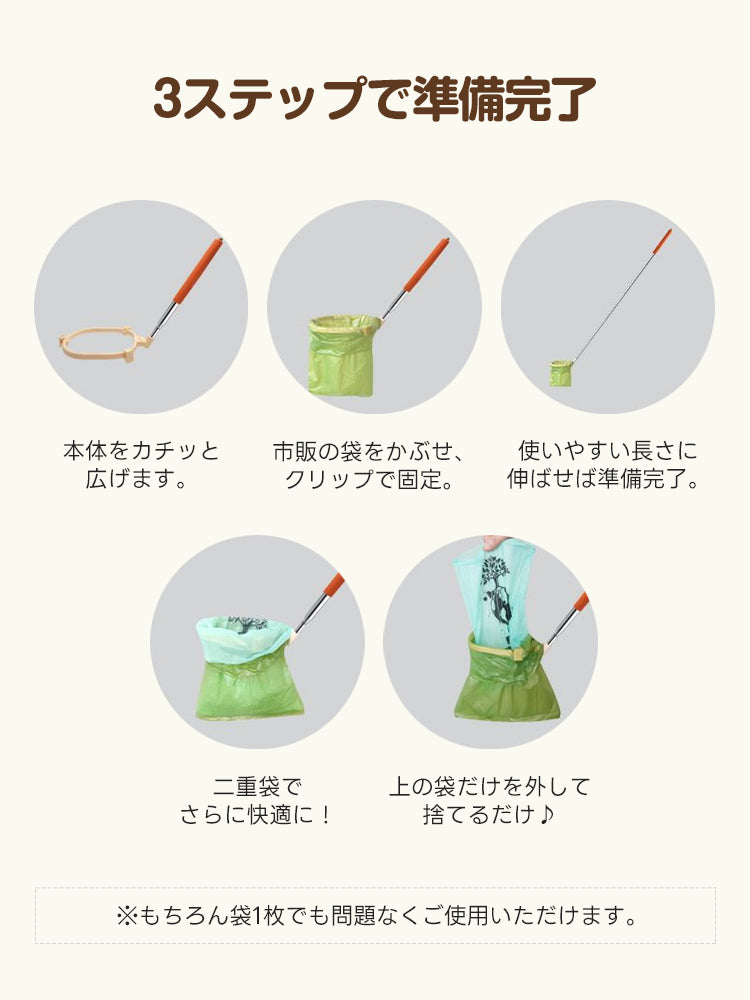 3ステップで準備完了

本体をカチッと広げます。

市販の袋をかぶせ、クリップで固定。

使いやすい長さに伸ばせば準備完了。

二重袋でさらに快適に！

上の袋だけを外して捨てるだけ♪

※もちろん袋1枚でも問題なくご使用いただけます。