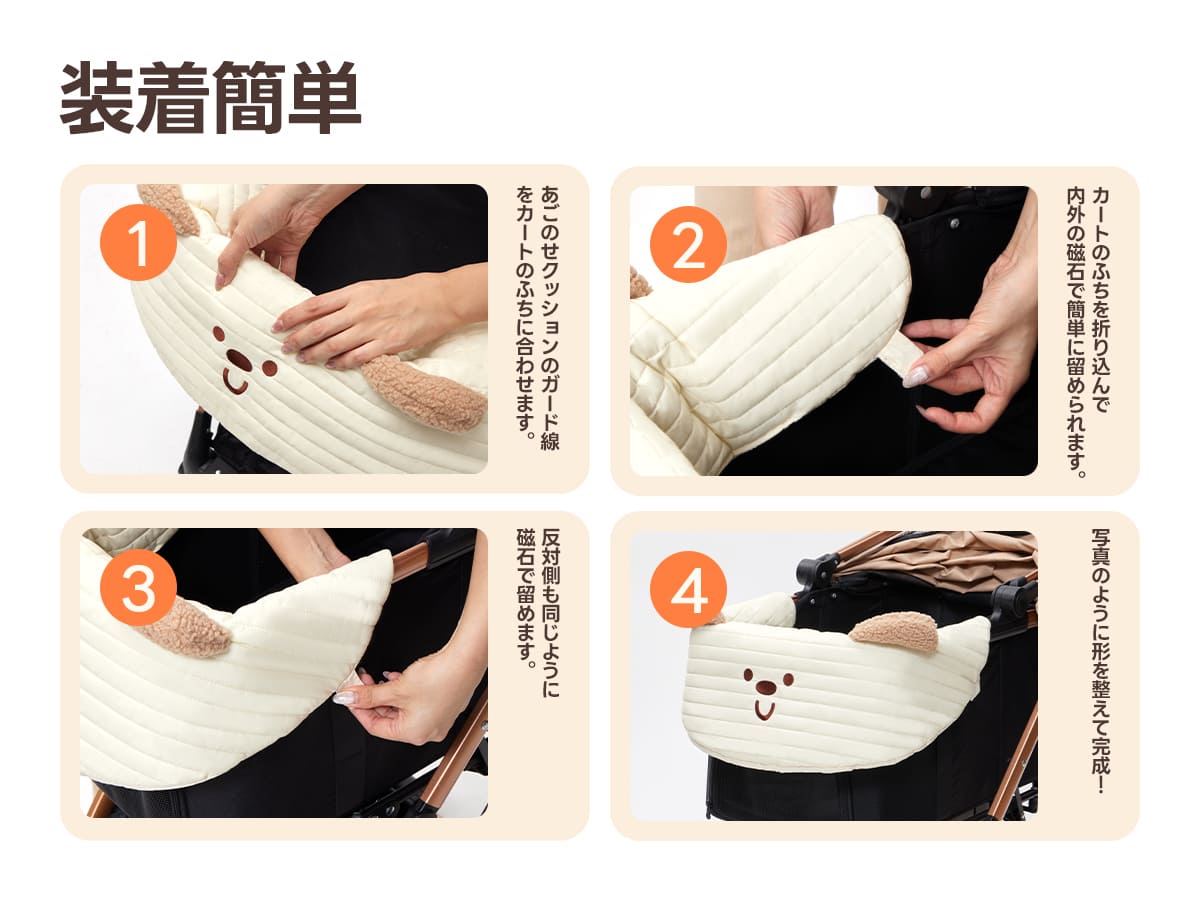 装着簡単

1

あごのせクッションのガード線をカートのふちに合わせます。

2

カートのふちを折り込んで内外の磁石で簡単に留められます。

3

反対側も同じように磁石で留めます。

4

写真のように形を整えて完成!