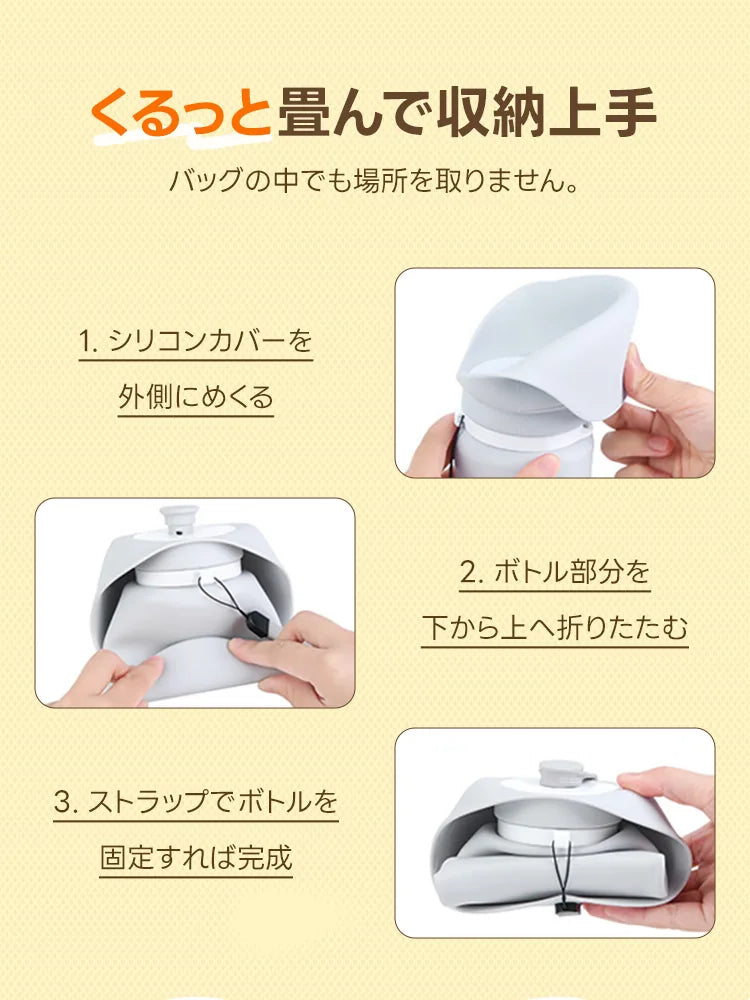 くるっと畳んで収納上手

バッグの中でも場所を取りません。

1. シリコンカバーを外側にめくる

2. ボトル部分を下から上へ折りたたむ

3. ストラップでボトルを固定すれば完成