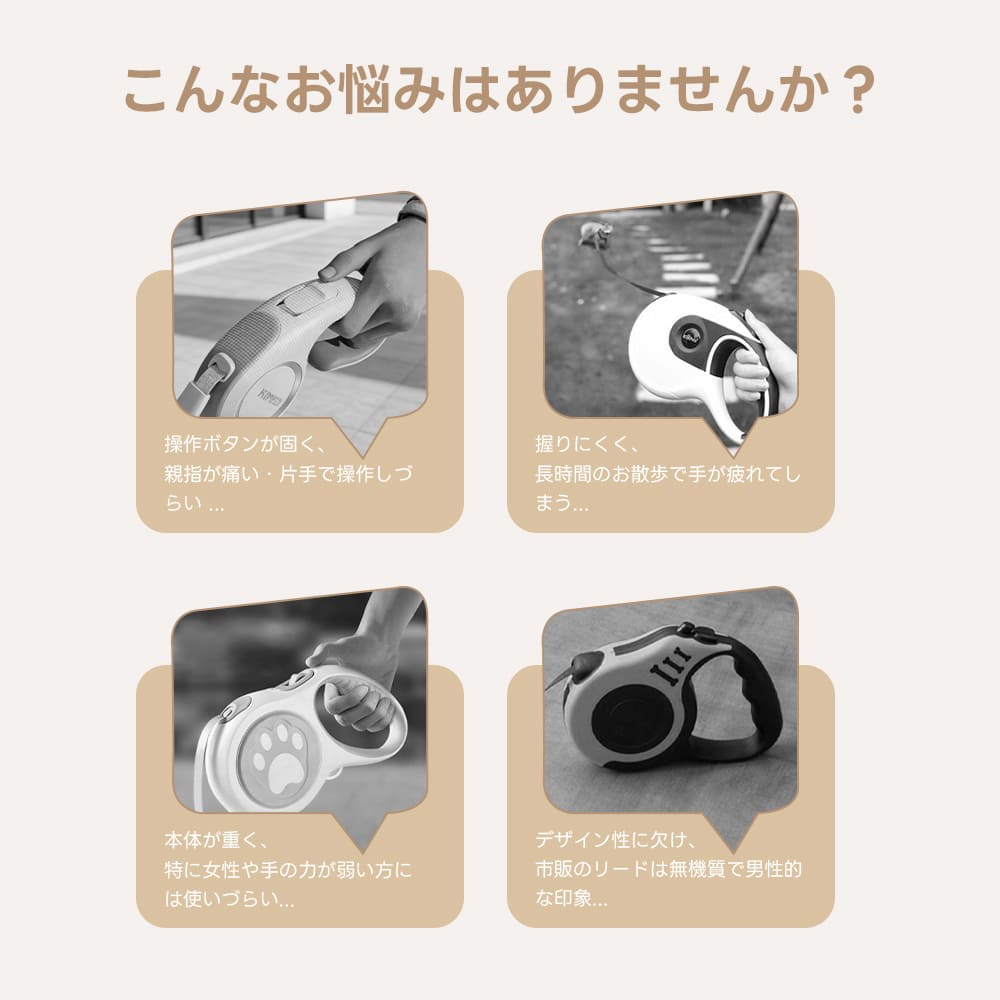 こんなお悩みはありませんか？

操作ボタンが固く、親指が痛い・片手で操作しづらい …

握りにくく、長時間のお散歩で手が疲れてしまう...

本体が重く、特に女性や手の力が弱い方には使いづらい...

デザイン性に欠け、市販のリードは無機質で男性的な印象...