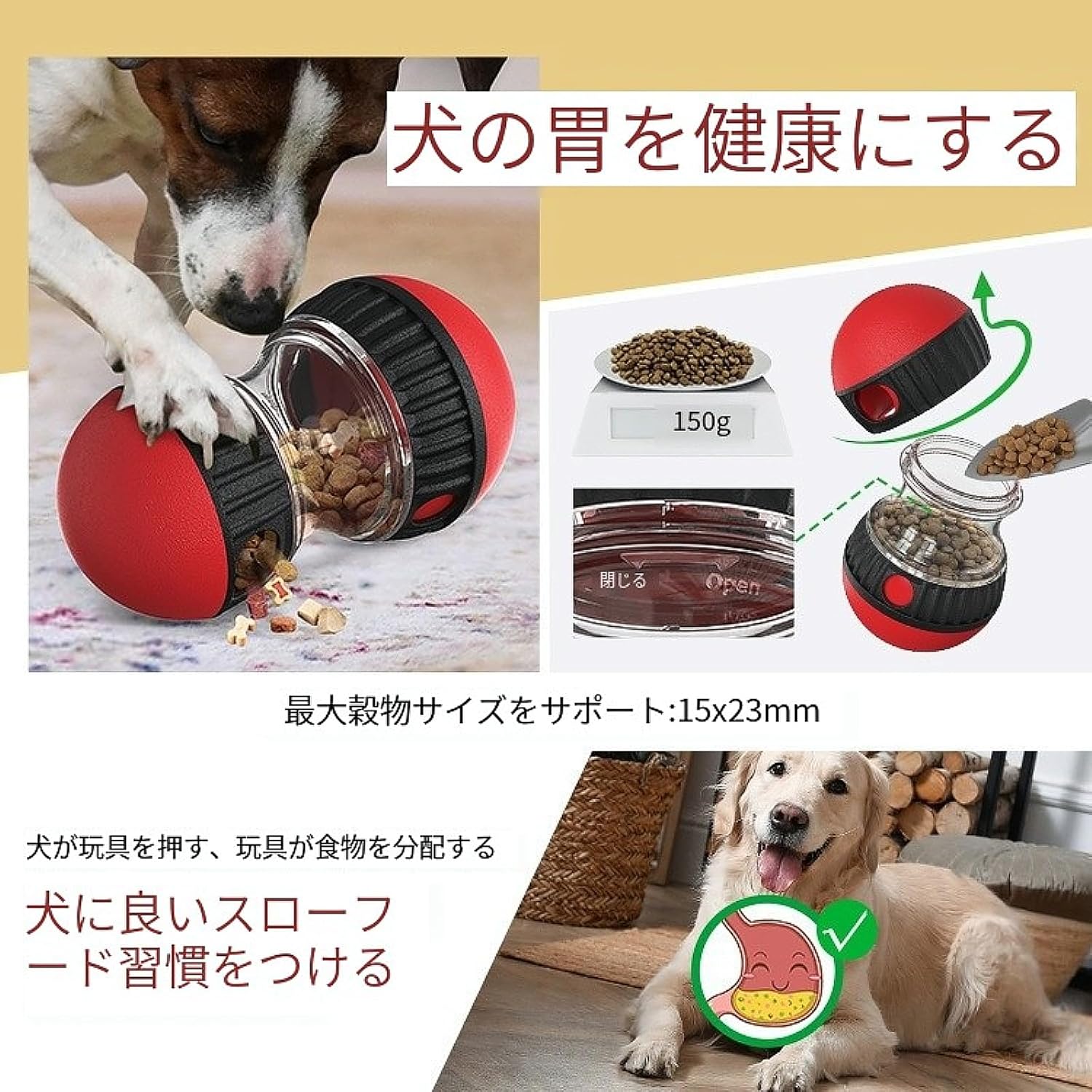 犬の胃を健康にする

150g

閉じる

Open

最大穀物サイズをサポート:15x23mm

犬が玩具を押す、玩具が食物を分配する

犬に良いスローフード習慣をつける