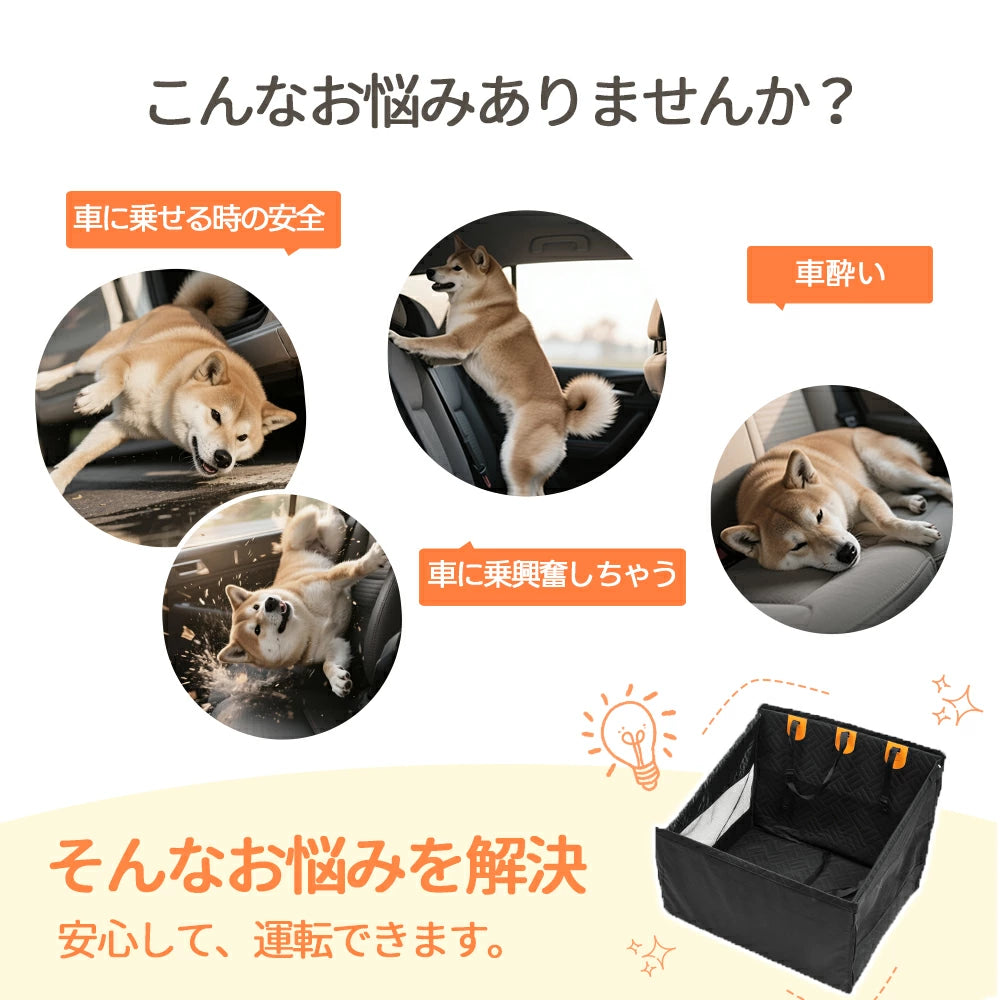 こんなお悩みありませんか？

車に乗せる時の安全

車酔い

車に乗興奮しちゃう

そんなお悩みを解決

安心して、運転できます。