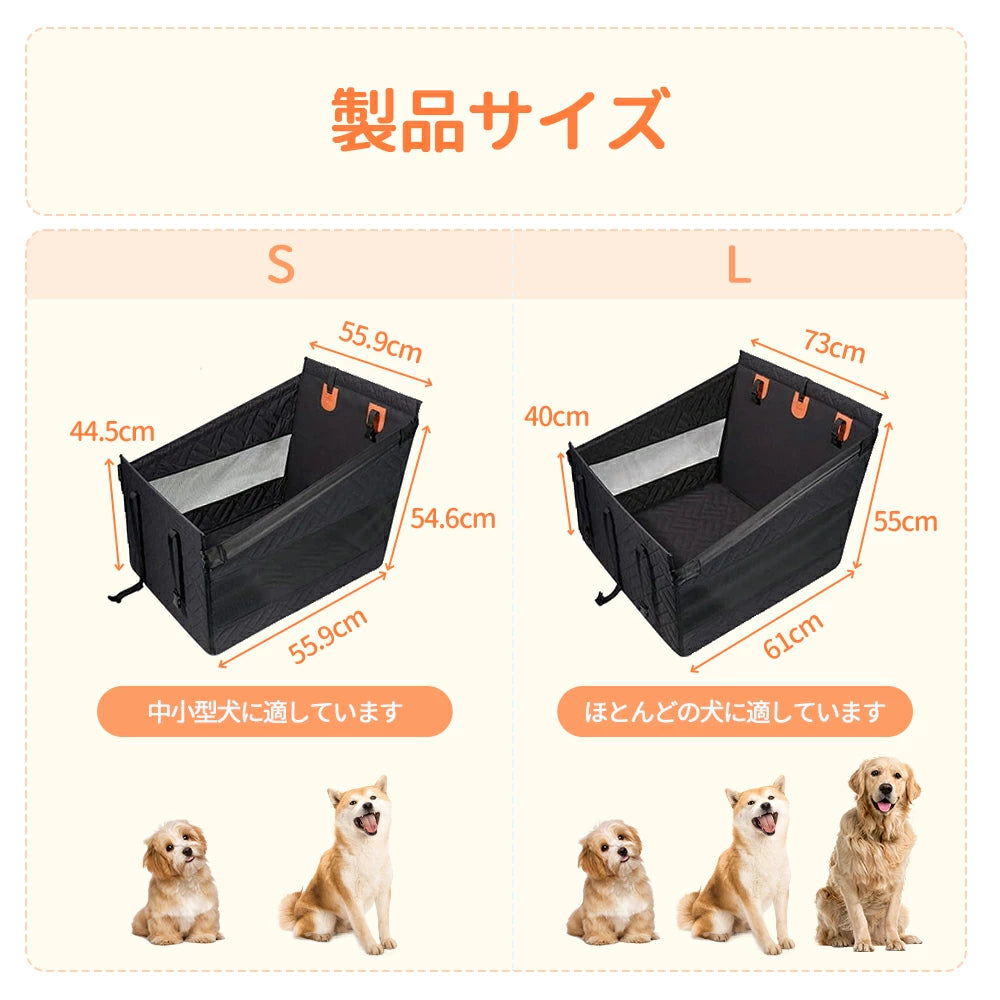 製品サイズ

S

55.9cm
44.5cm
54.6cm
55.9cm

中小型犬に適しています

L

73cm
40cm
55cm
61cm

ほとんどの犬に適しています