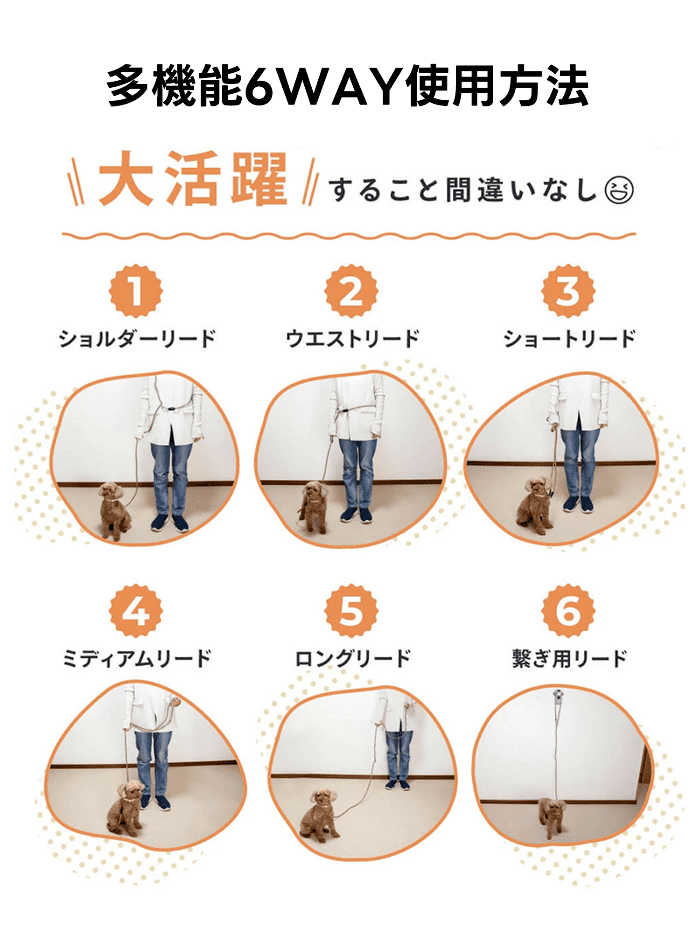 多機能6WAY使用方法

大活躍 すること間違いなし😆

1
ショルダーリード

2
ウエストリード

3
ショートリード

4
ミディアムリード

5
ロングリード

6
繋ぎ用リード