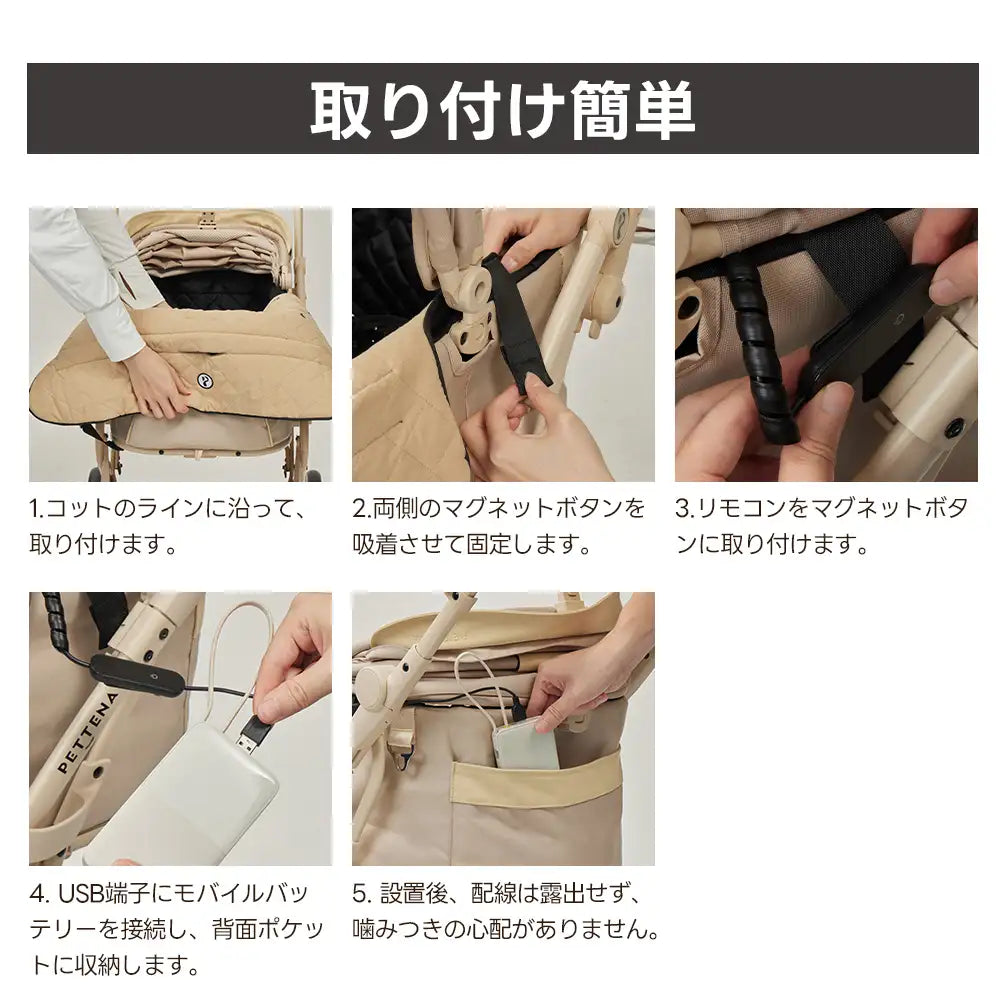 取り付け簡単

1.コットのラインに沿って、取り付けます。

2.両側のマグネットボタンを吸着させて固定します。

3.リモコンをマグネットボタンに取り付けます。

PETTENA

4. USB端子にモバイルバッテリーを接続し、背面ポケットに収納します。

5. 設置後、配線は露出せず、噛みつきの心配がありません。