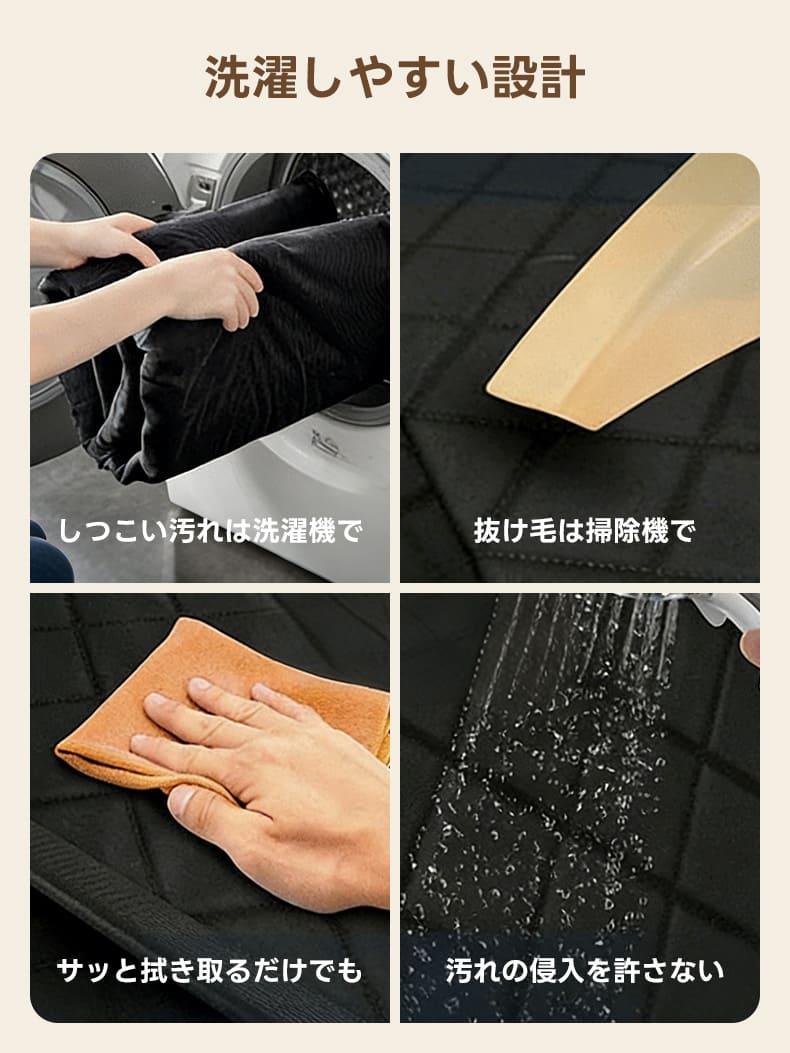 洗濯しやすい設計

しつこい汚れは洗濯機で

抜け毛は掃除機で

サッと拭き取るだけでも

汚れの侵入を許さない