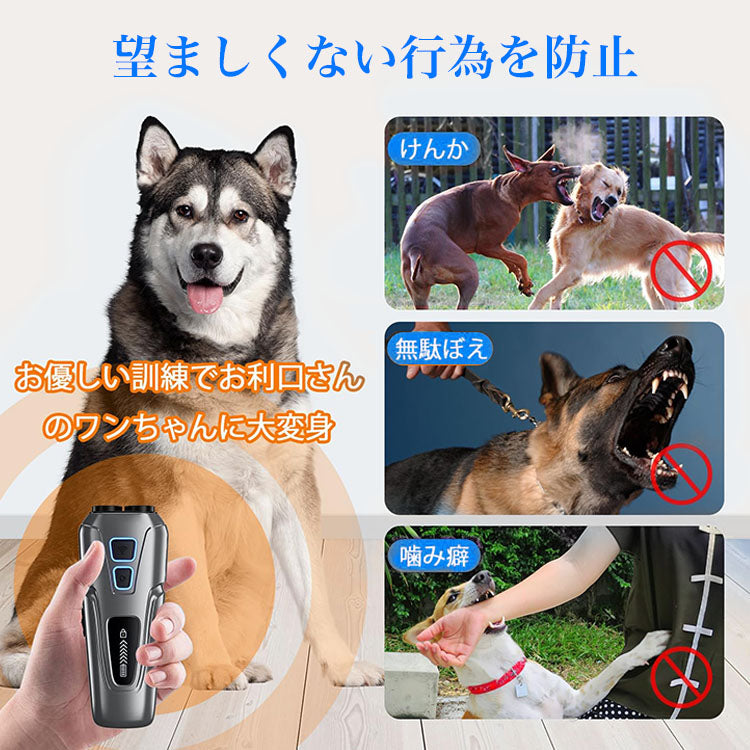 望ましくない行為を防止

お優しい訓練でお利口さんのワンちゃんに大変身

けんか

無駄ぼえ

噛み癖