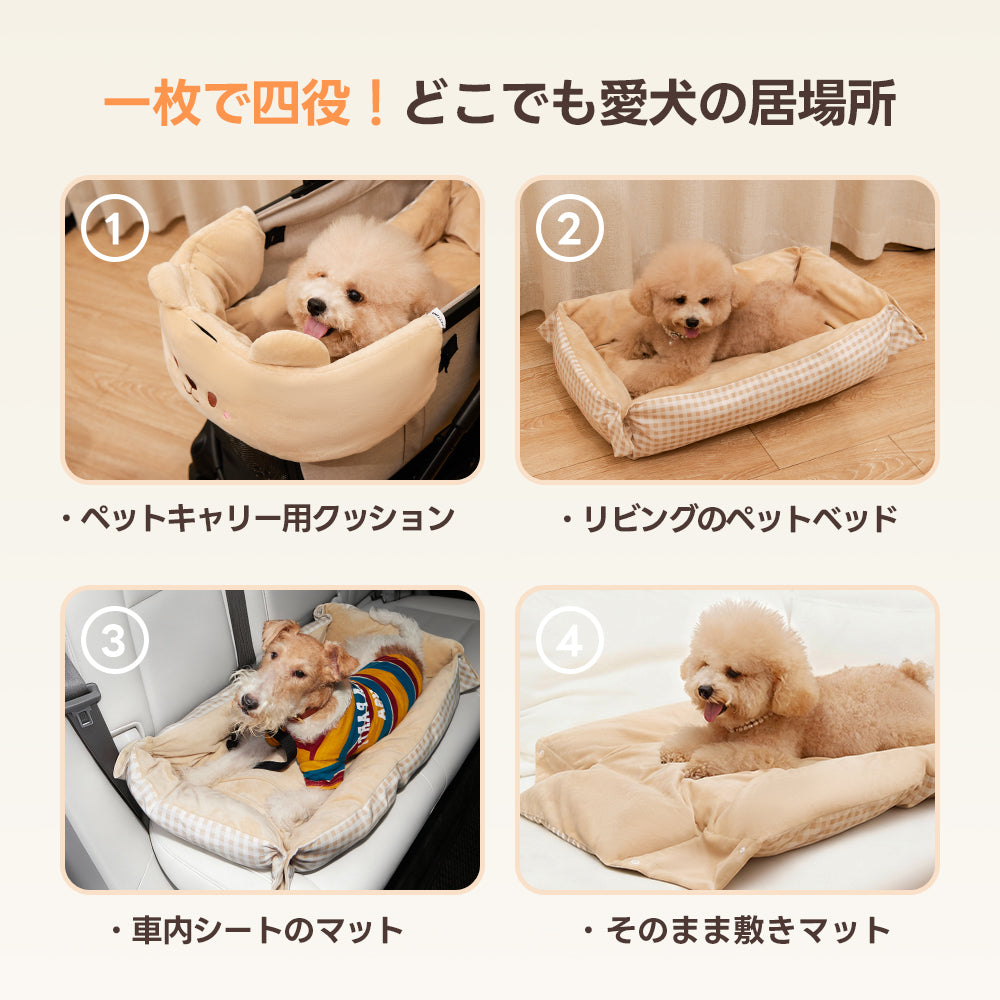 一枚で四役！どこでも愛犬の居場所

1

・ペットキャリー用クッション

2

・リビングのペットベッド

3

・車内シートのマット

4

・そのまま敷きマット