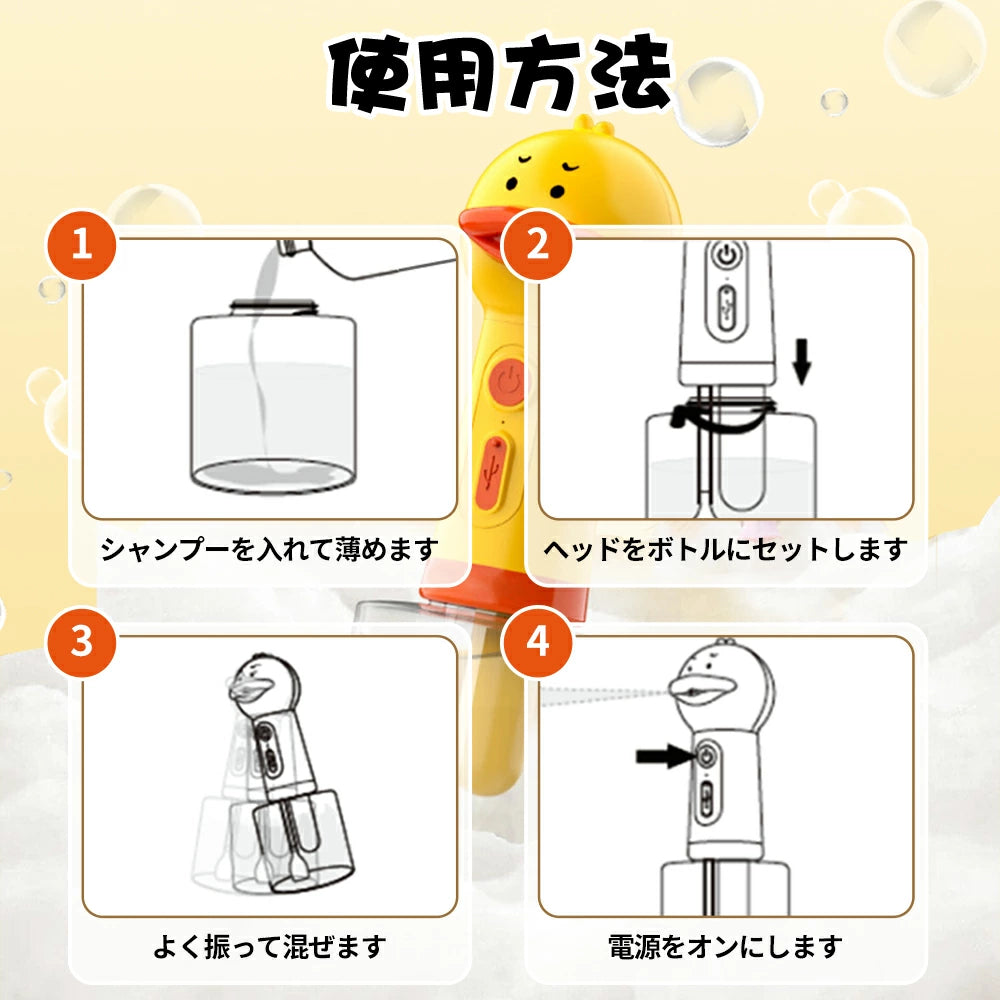 使用方法

1

シャンプーを入れて薄めます

2

ヘッドをボトルにセットします

3

よく振って混ぜます

4

電源をオンにします