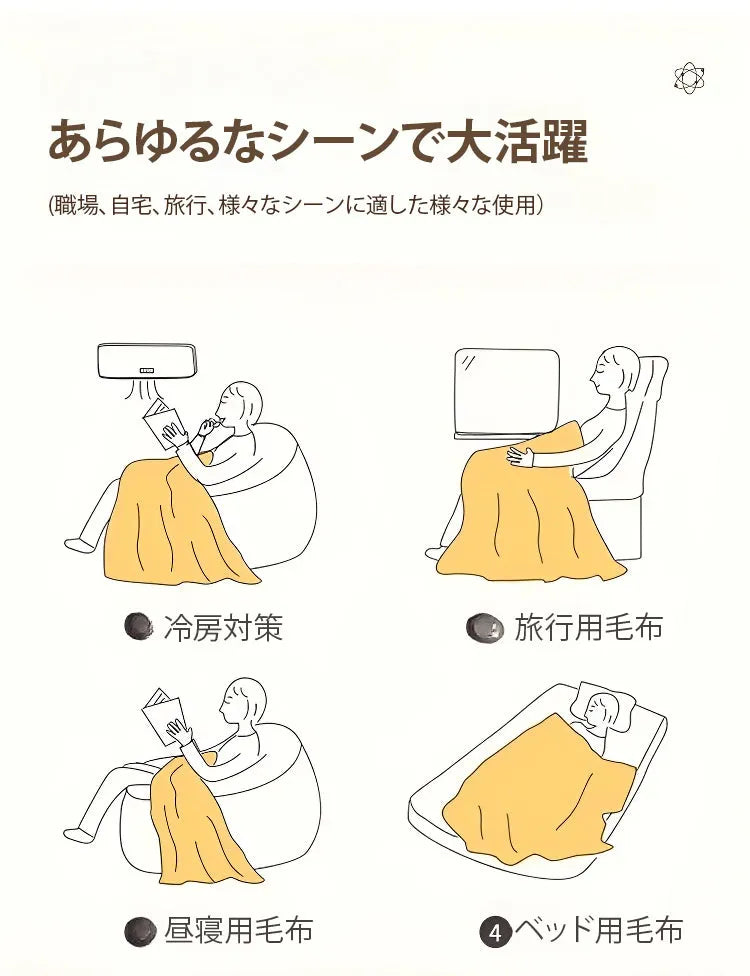 あらゆるなシーンで大活躍

(職場、自宅、旅行、様々なシーンに適した様々な使用)

冷房対策

旅行用毛布

昼寝用毛布

4 ベッド用毛布