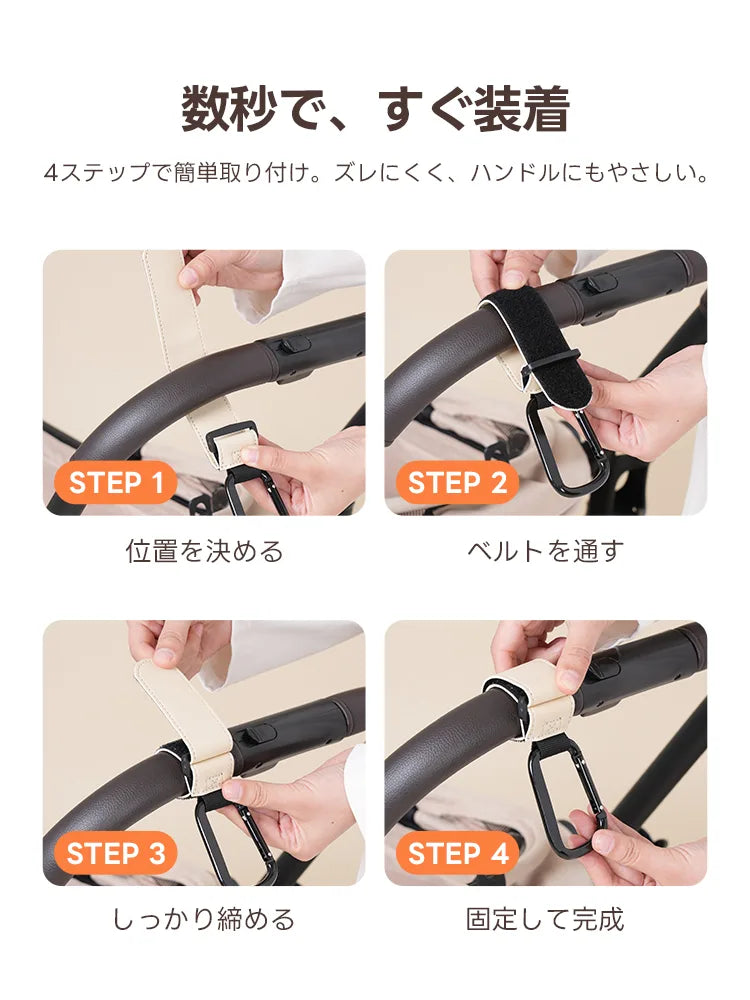 数秒で、すぐ装着

4ステップで簡単取り付け。ズレにくく、ハンドルにもやさしい。

STEP 1

位置を決める

STEP 2

ベルトを通す

STEP 3

しっかり締める

STEP 4

固定して完成