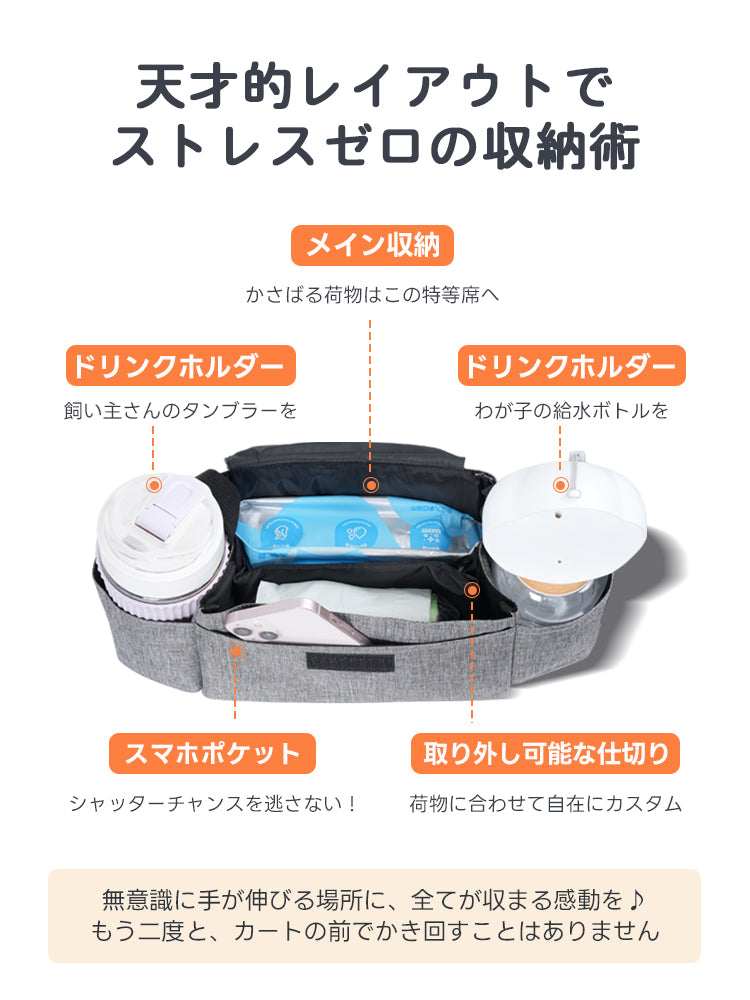 天才的レイアウトで
ストレスゼロの収納術

メイン収納

かさばる荷物はこの特等席へ

ドリンクホルダー

飼い主さんのタンブラーを

ドリンクホルダー

わが子の給水ボトルを

スマホポケット

シャッターチャンスを逃さない！

取り外し可能な仕切り

荷物に合わせて自在にカスタム

無意識に手が伸びる場所に、全てが収まる感動を♪
もう二度と、カートの前でかき回すことはありません