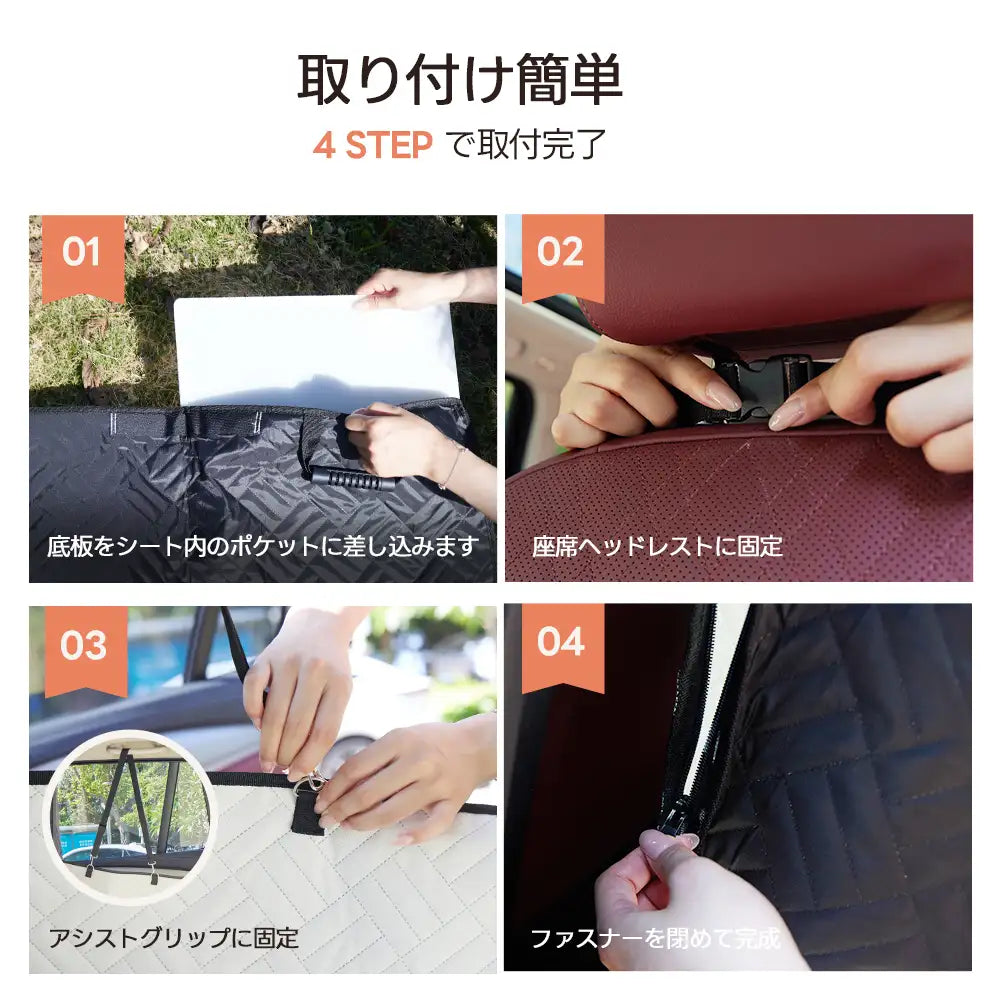 取り付け簡単

4 STEP で取付完了

01

底板をシート内のポケットに差し込みます

02

座席ヘッドレストに固定

03

アシストグリップに固定

04

ファスナーを閉めて完成