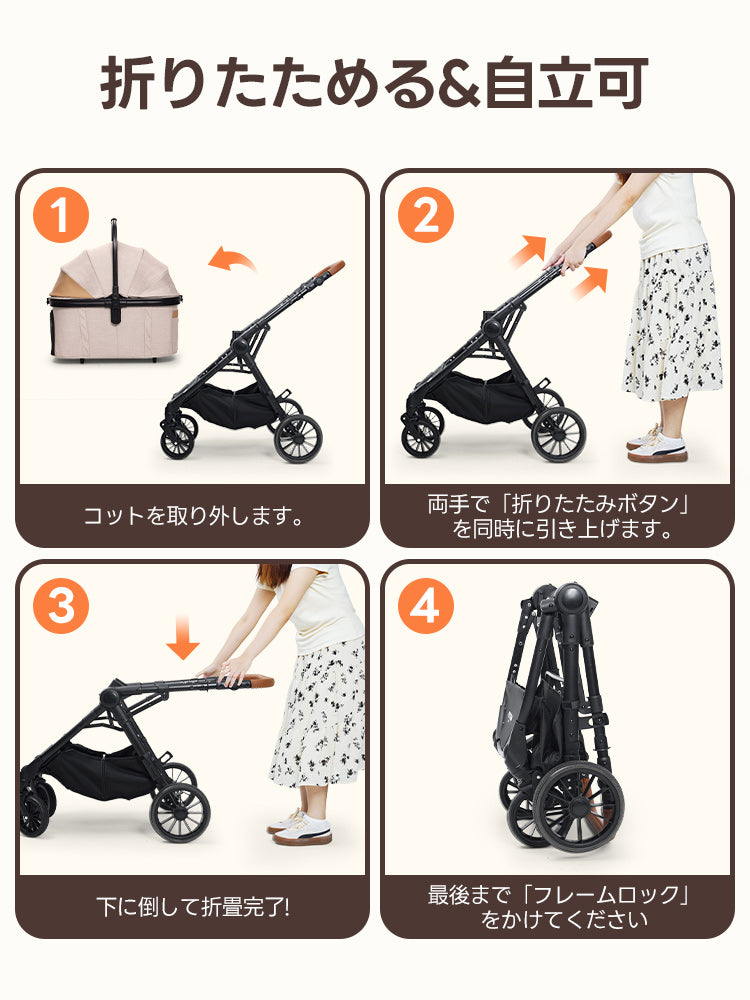 折りたためる&自立可

1

コットを取り外します。

2

両手で「折りたたみボタン」を同時に引き上げます。

3

下に倒して折畳完了!

4

最後まで「フレームロック」をかけてください