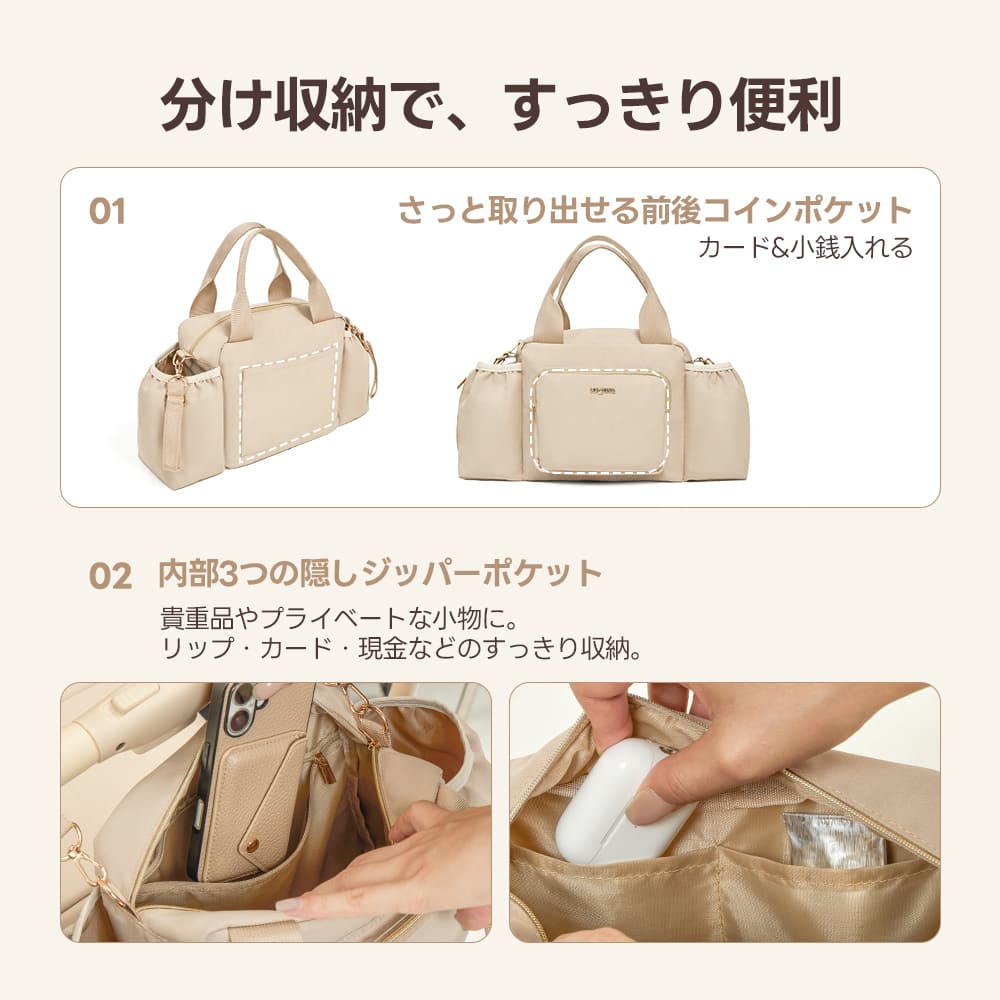 分け収納で、すっきり便利

01

さっと取り出せる前後コインポケット
カード&小銭入れる

02 内部3つの隠しジッパーポケット

貴重品やプライベートな小物に。
リップ・カード・現金などのすっきり収納。