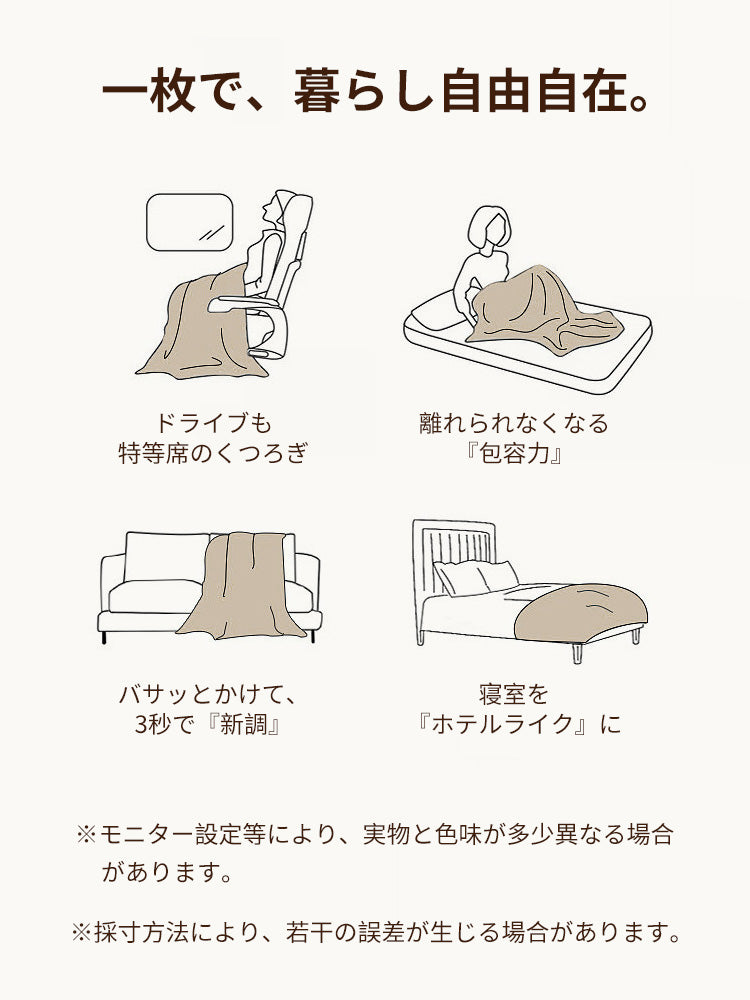 一枚で、暮らし自由自在。

ドライブも
特等席のくつろぎ

離れられなくなる
『包容力』

バサッとかけて、
3秒で『新調』

寝室を
『ホテルライク』に

※モニター設定等により、実物と色味が多少異なる場合があります。

※採寸方法により、若干の誤差が生じる場合があります。