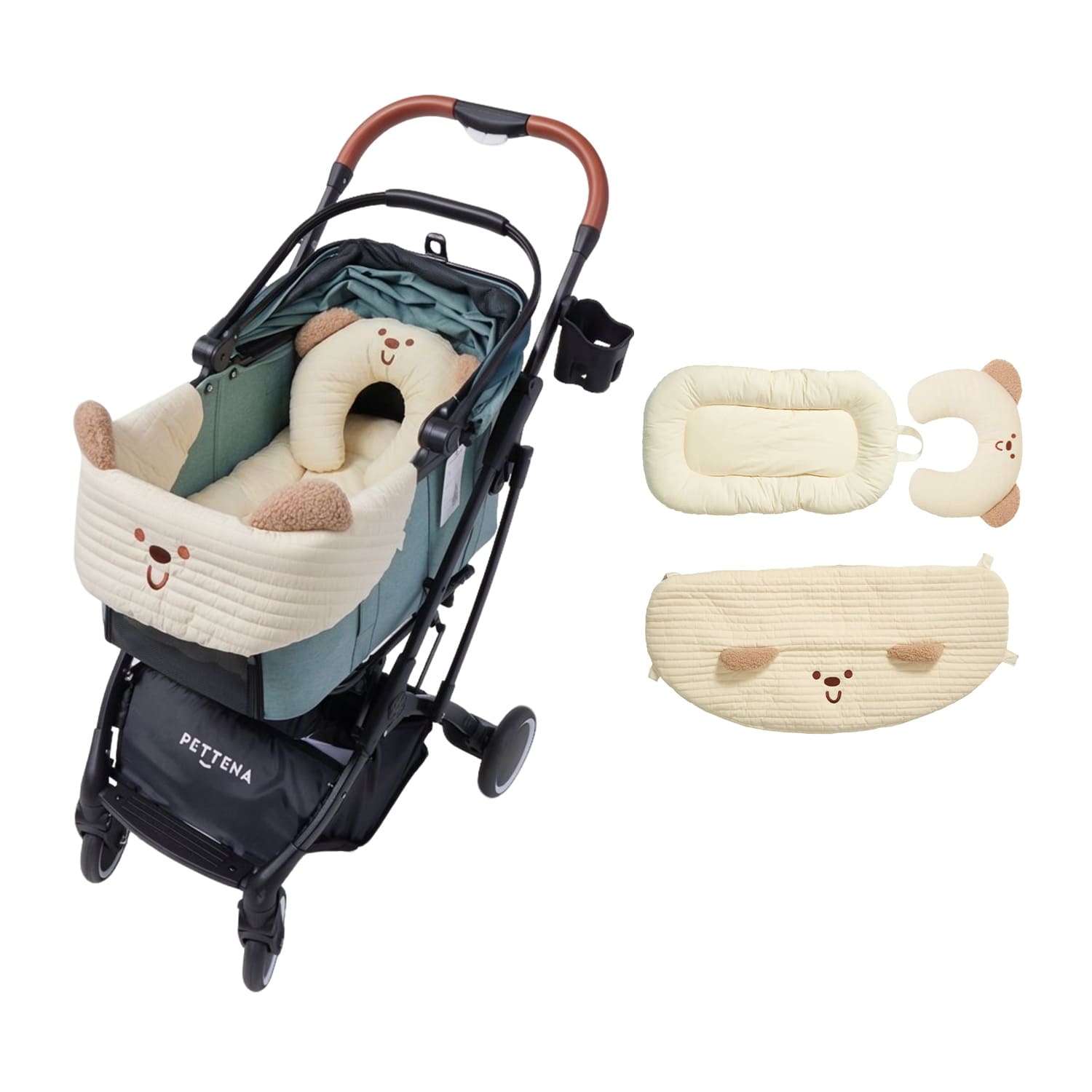 PETTENA