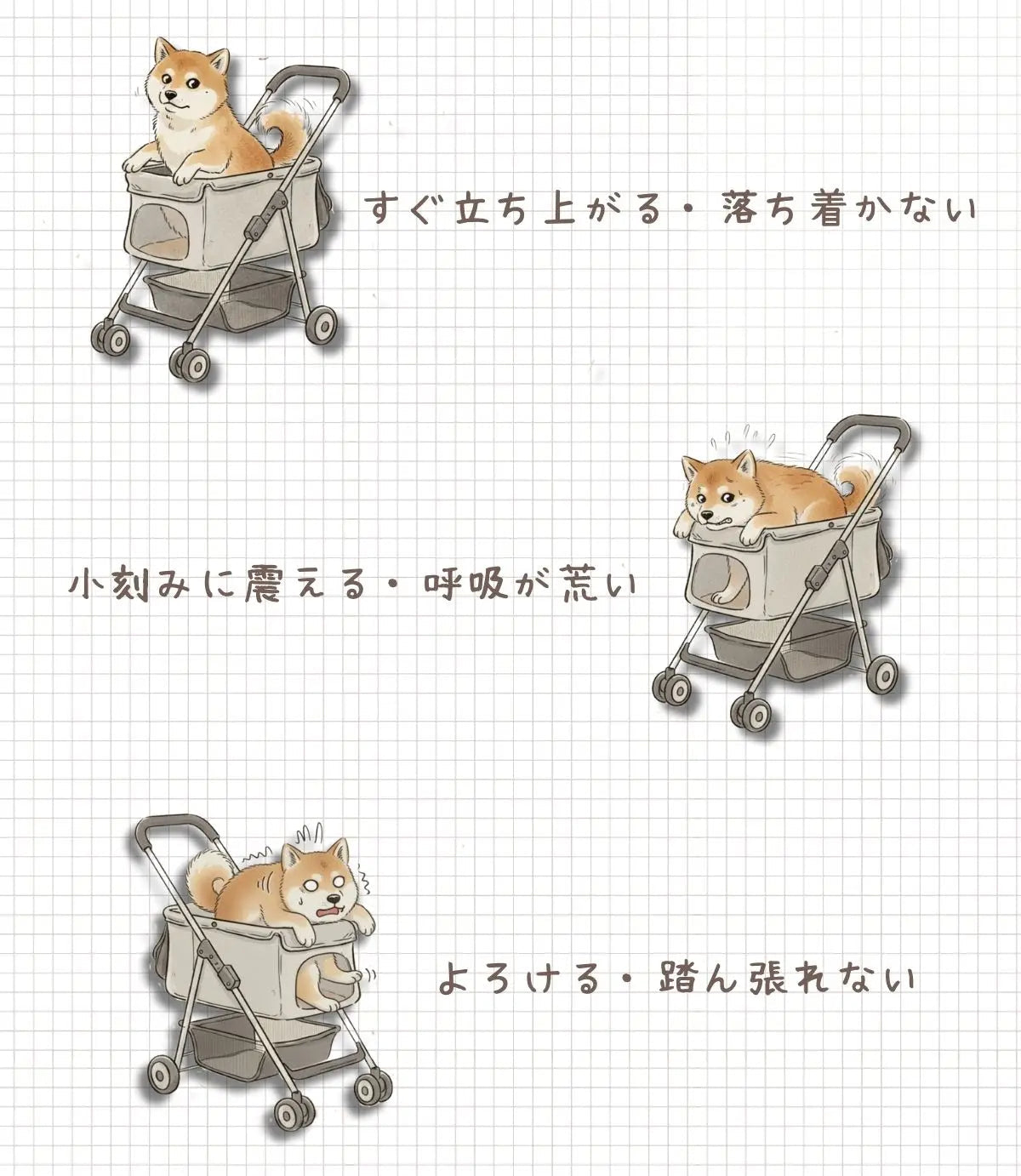 すぐ立ち上がる・落ち着かない

小刻みに震える・呼吸が荒い

よろける・踏ん張れない